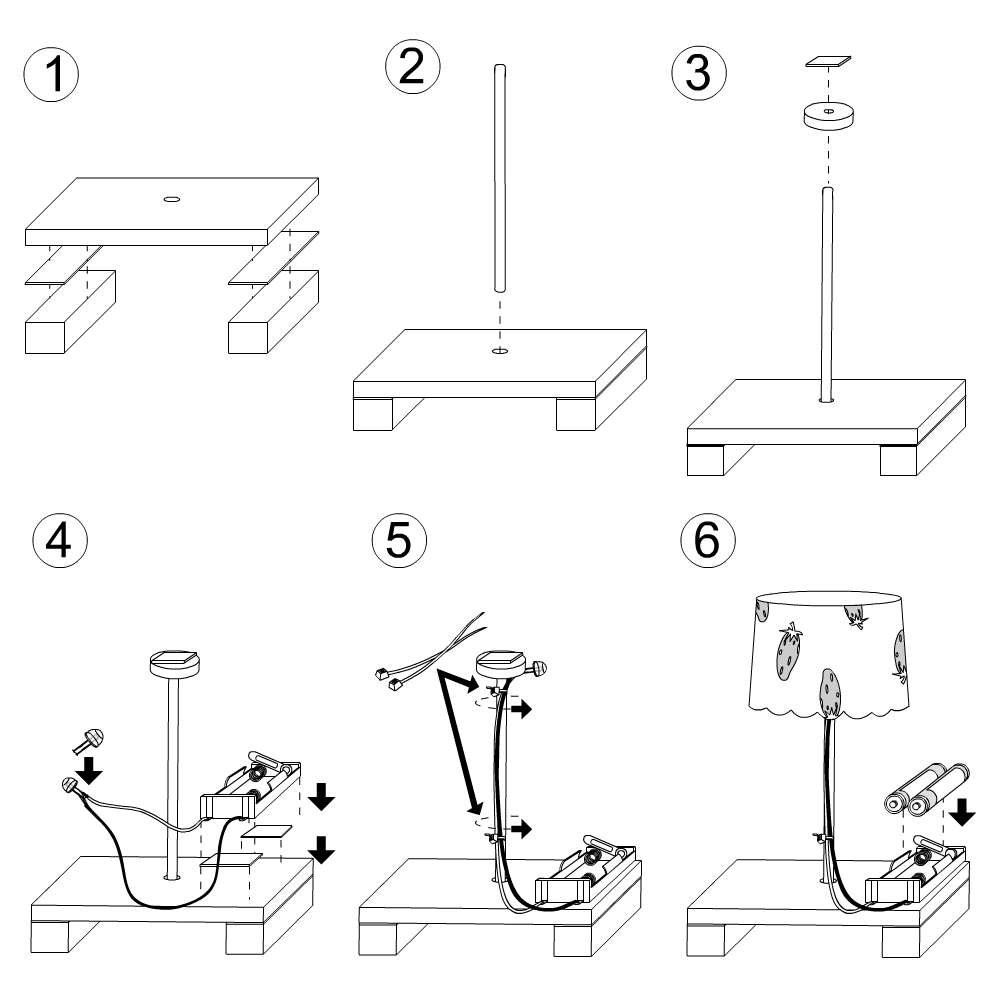 1

2

3

4

5

6